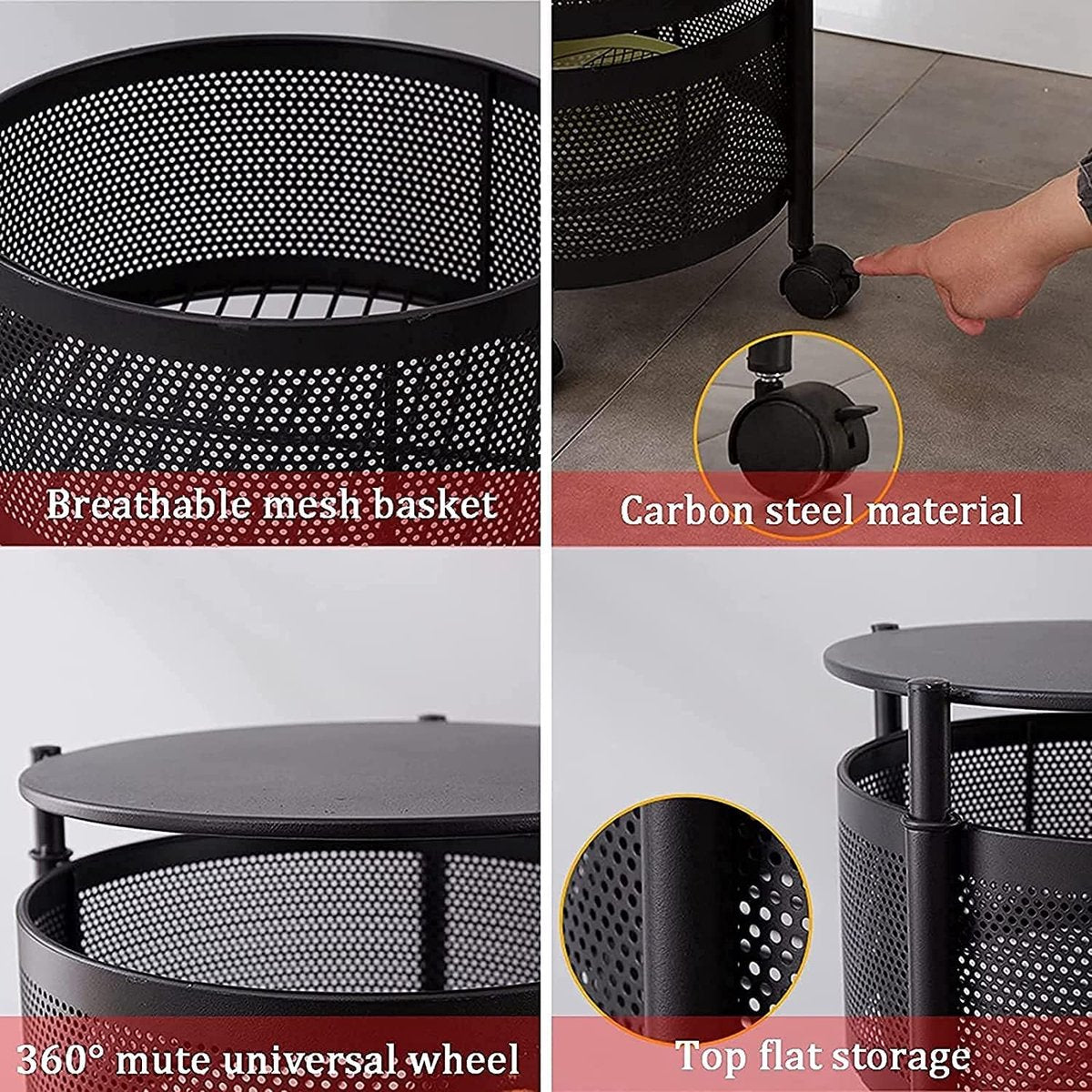 Breathable mesh basket

Carbon steel material

360° mute universal wheel

Top flat storage